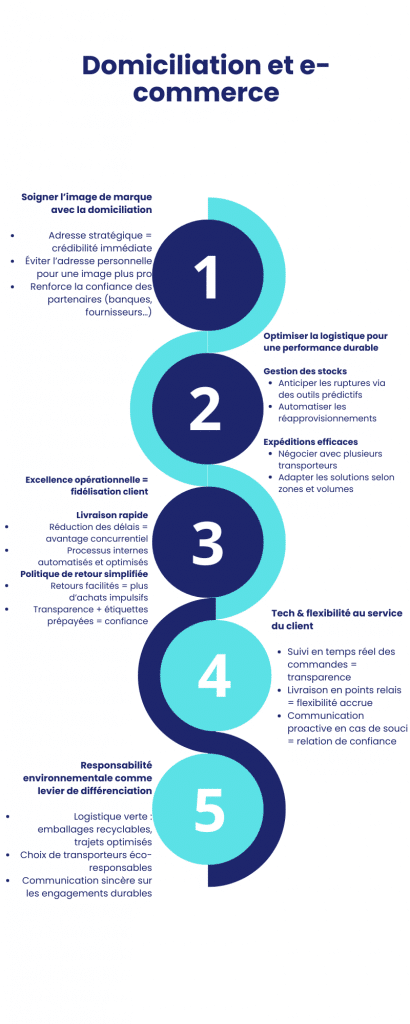 Domiciliation et e-commerce

Soigner l'image de marque avec la domiciliation

- Adresse stratégique = crédibilité immédiate
- Éviter l'adresse personnelle pour une image plus pro
- Renforce la confiance des partenaires (banques, fournisseurs...)

1

Optimiser la logistique pour une performance durable

Gestion des stocks
- Anticiper les ruptures via des outils prédictifs
- Automatiser les réapprovisionnements

Expéditions efficaces
- Négocier avec plusieurs transporteurs
- Adapter les solutions selon zones et volumes

2

Excellence opérationnelle = fidélisation client

Livraison rapide
- Réduction des délais = avantage concurrentiel
- Processus internes automatisés et optimisés

Politique de retour simplifiée
- Retours facilités = plus d'achats impulsifs
- Transparence + étiquettes prépayées = confiance

3

Tech & flexibilité au service du client

- Suivi en temps réel des commandes = transparence
- Livraison en points relais = flexibilité accrue
- Communication proactive en cas de souci = relation de confiance

4

Responsabilité environnementale comme levier de différenciation

- Logistique verte : emballages recyclables, trajets optimisés
- Choix de transporteurs éco-responsables
- Communication sincère sur les engagements durables

5