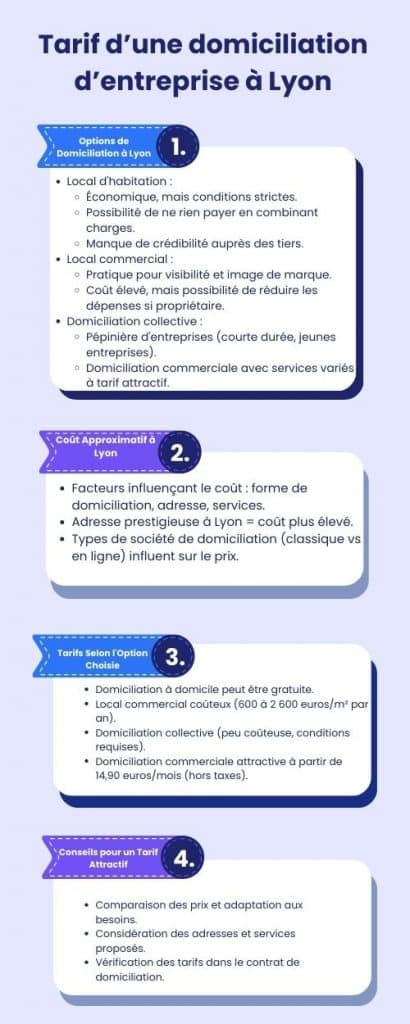 Tarif d'une domiciliation d'entreprise à Lyon

Options de Domiciliation à Lyon

1.

- Local d'habitation :
  - Économique, mais conditions strictes.
  - Possibilité de ne rien payer en combinant charges.
  - Manque de crédibilité auprès des tiers.
- Local commercial :
  - Pratique pour visibilité et image de marque.
  - Coût élevé, mais possibilité de réduire les dépenses si propriétaire.
- Domiciliation collective :
  - Pépinière d'entreprises (courte durée, jeunes entreprises).
  - Domiciliation commerciale avec services variés à tarif attractif.

Coût Approximatif à Lyon

2.

- Facteurs influençant le coût : forme de domiciliation, adresse, services.
- Adresse prestigieuse à Lyon = coût plus élevé.
- Types de société de domiciliation (classique vs en ligne) influent sur le prix.

Tarifs Selon l'Option Choisie

3.

- Domiciliation à domicile peut être gratuite.
- Local commercial coûteux (600 à 2 600 euros/m² par an).
- Domiciliation collective (peu coûteuse, conditions requises).
- Domiciliation commerciale attractive à partir de 14,90 euros/mois (hors taxes).

Conseils pour un Tarif Attractif

4.

- Comparaison des prix et adaptation aux besoins.
- Considération des adresses et services proposés.
- Vérification des tarifs dans le contrat de domiciliation.